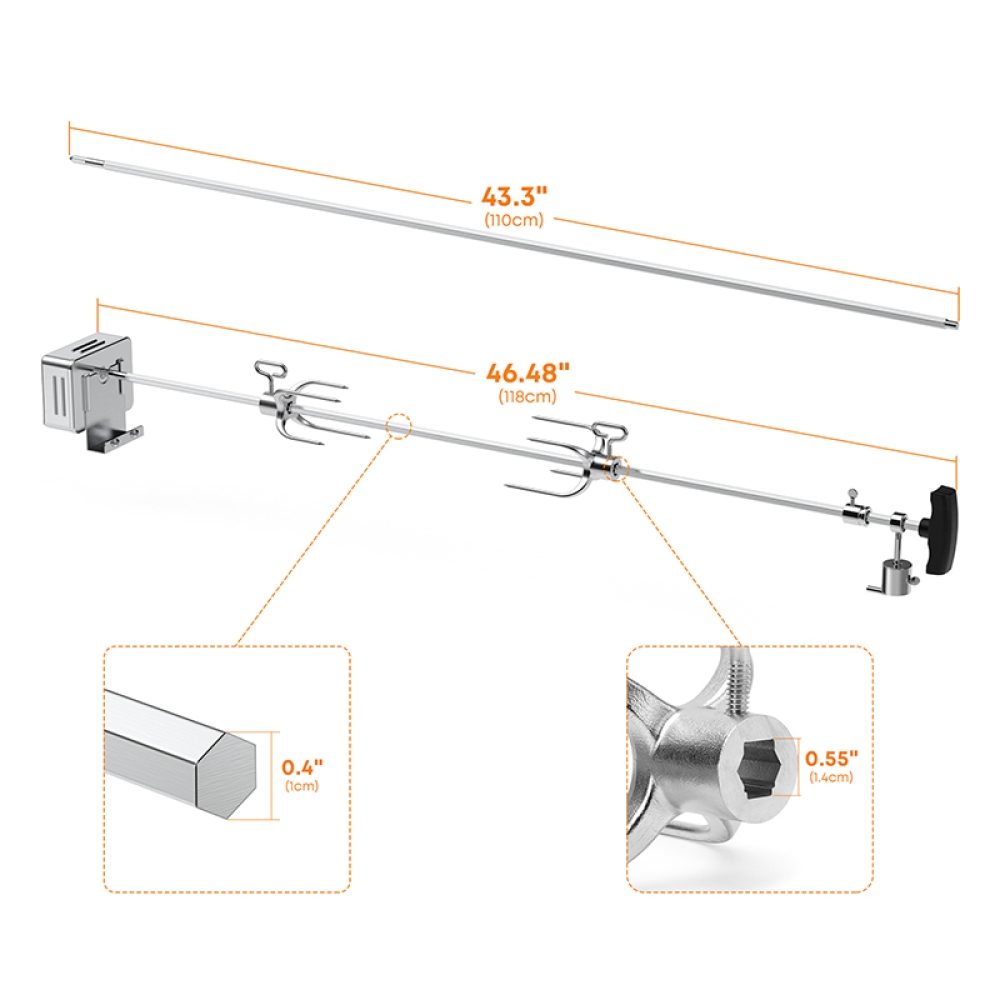 43.3"
(110cm)

46.48"
(118cm)

0.4"
(1cm)

0.55"
(1.4cm)