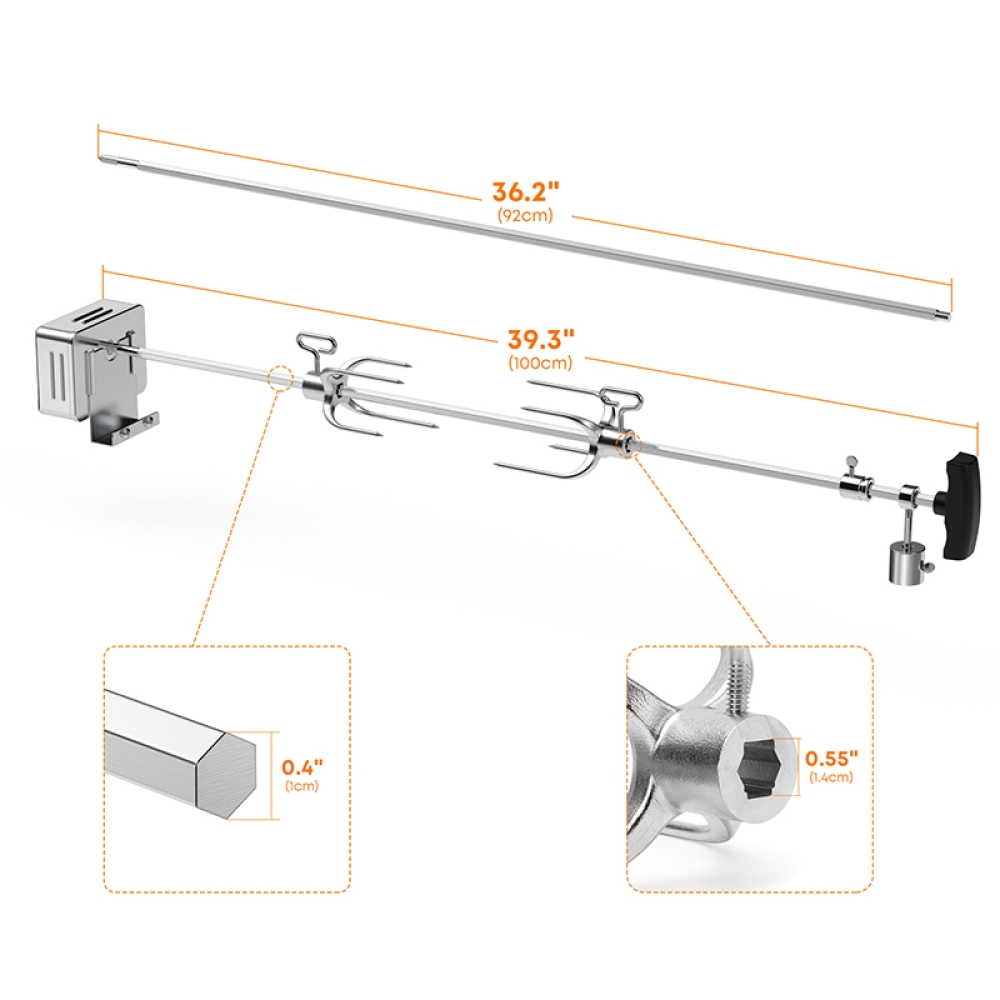 36.2"
(92cm)

39.3"
(100cm)

0.4"
(1cm)

0.55"
(1.4cm)